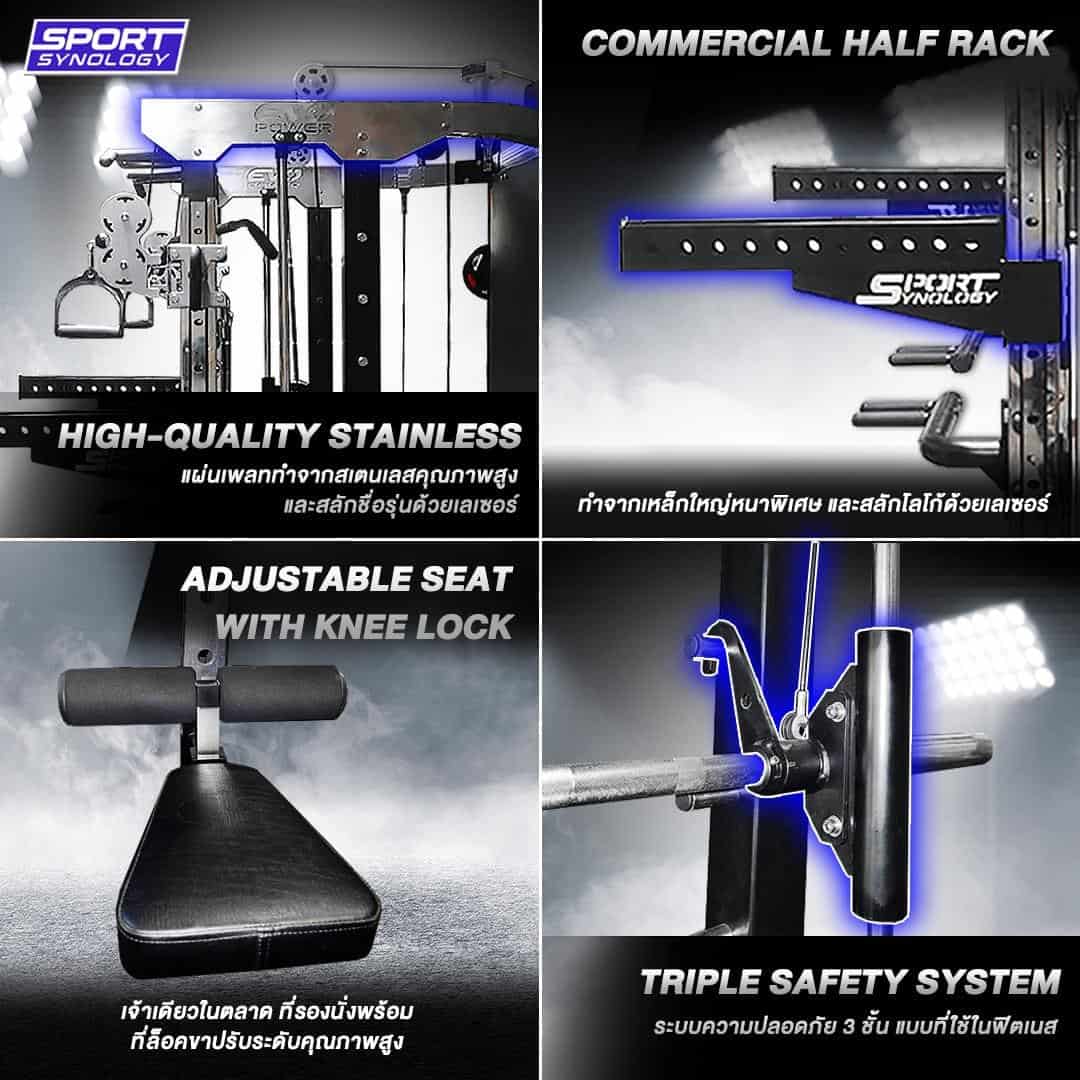 SPORT SYNOLOGY

POWER

HIGH-QUALITY STAINLESS
แผ่นเพลททำจากสเตนเลสคุณภาพสูง และสลักชื่อรุ่นด้วยเลเซอร์

COMMERCIAL HALF RACK

SPORT SYNOLOGY

ทำจากเหล็กใหญ่หนาพิเศษ และสลักโลโก้ด้วยเลเซอร์

ADJUSTABLE SEAT WITH KNEE LOCK

เจ้าเดียวในตลาด ที่รองนั่งพร้อม ที่ล็อคขาปรับระดับคุณภาพสูง

TRIPLE SAFETY SYSTEM
ระบบความปลอดภัย 3 ชั้น แบบที่ใช้ในฟิตเนส